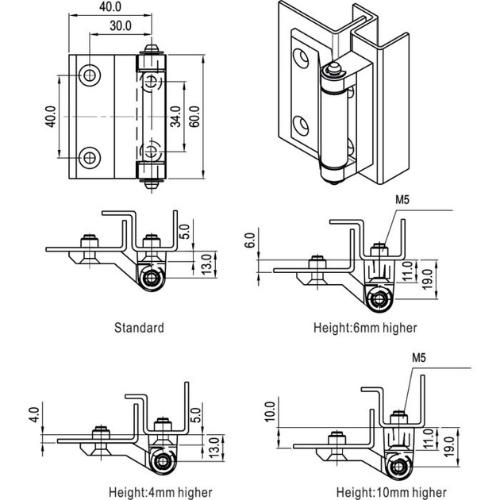 40.0
30.0
40.0
34.0
60.0

5.0
13.0
Standard

M5
6.0
11.0
19.0
Height:6mm higher

4.0
5.0
13.0
Height:4mm higher

M5
10.0
11.0
19.0
Height:10mm higher